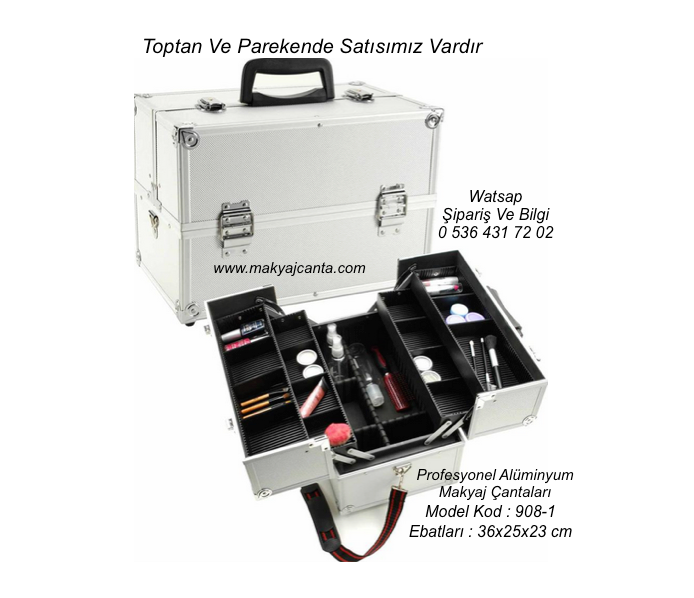 Toptan Ve Parekende Satısımız Vardır

Watsap
Şipariş Ve Bilgi
0 536 431 72 02

www.makyajcanta.com

Profesyonel Alüminyum
Makyaj Çantaları
Model Kod : 908-1
Ebatları : 36x25x23 cm