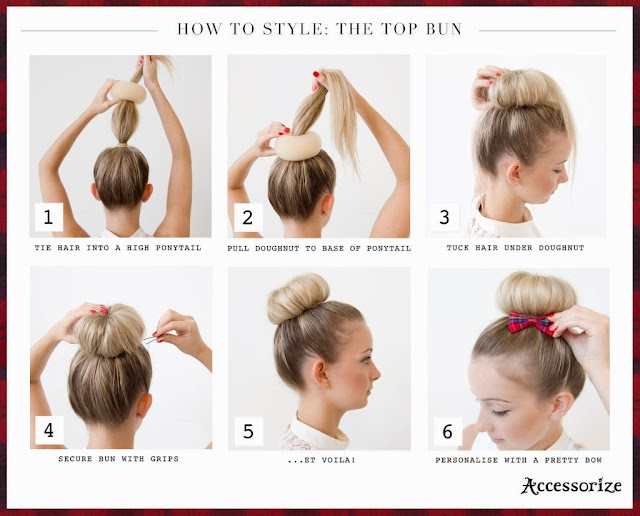 HOW TO STYLE: THE TOP BUN

1
TIE HAIR INTO A HIGH PONYTAIL

2
PULL DOUGHNUT TO BASE OF PONYTAIL

3
TUCK HAIR UNDER DOUGHNUT

4
SECURE BUN WITH GRIPS

5
...ET VOILA!

6
PERSONALISE WITH A PRETTY BOW

Accessorize