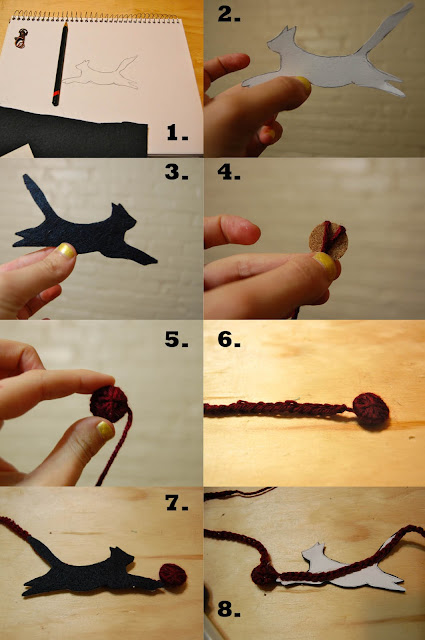 1.

2.

3.

4.

5.

6.

7.

8.