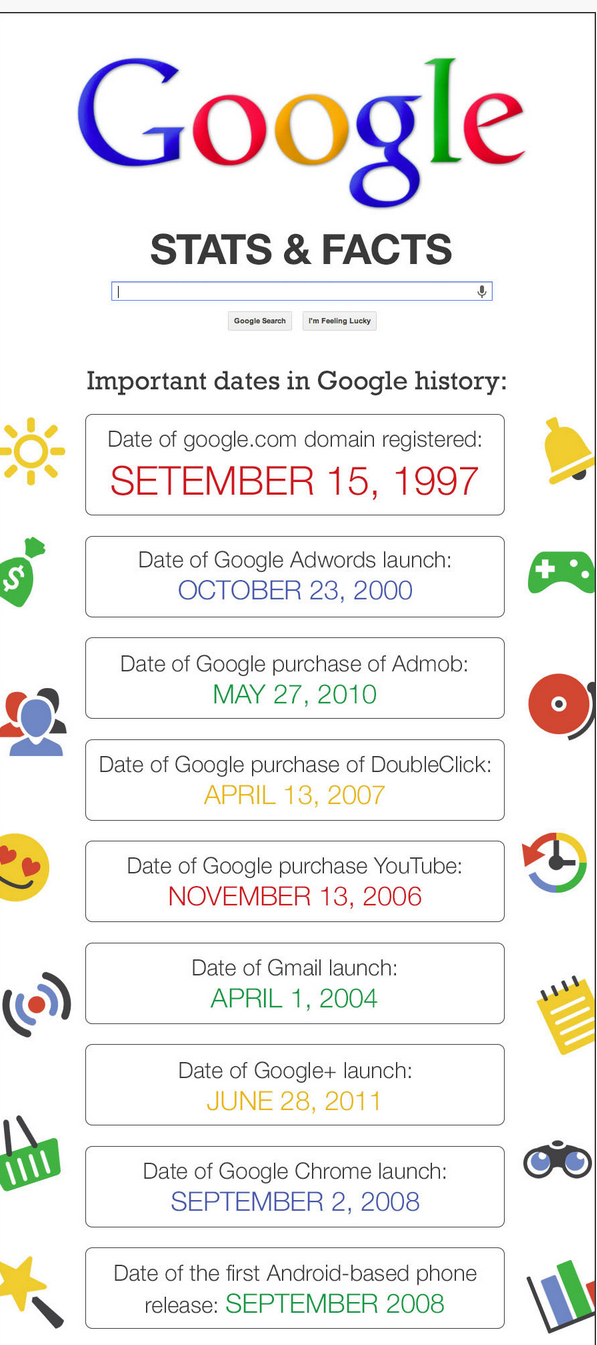 Google

STATS & FACTS

Google Search I'm Feeling Lucky

Important dates in Google history:

Date of google.com domain registered:
SETEMBER 15, 1997

Date of Google Adwords launch:
OCTOBER 23, 2000

Date of Google purchase of Admob:
MAY 27, 2010

Date of Google purchase of DoubleClick:
APRIL 13, 2007

Date of Google purchase YouTube:
NOVEMBER 13, 2006

Date of Gmail launch:
APRIL 1, 2004

Date of Google+ launch:
JUNE 28, 2011

Date of Google Chrome launch:
SEPTEMBER 2, 2008

Date of the first Android-based phone release: SEPTEMBER 2008