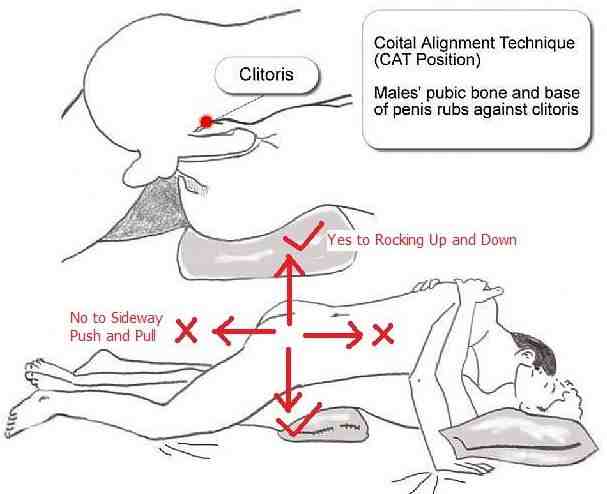 Clitoris

Coital Alignment Technique (CAT Position)

Males' pubic bone and base of penis rubs against clitoris

Yes to Rocking Up and Down

No to Sideway Push and Pull