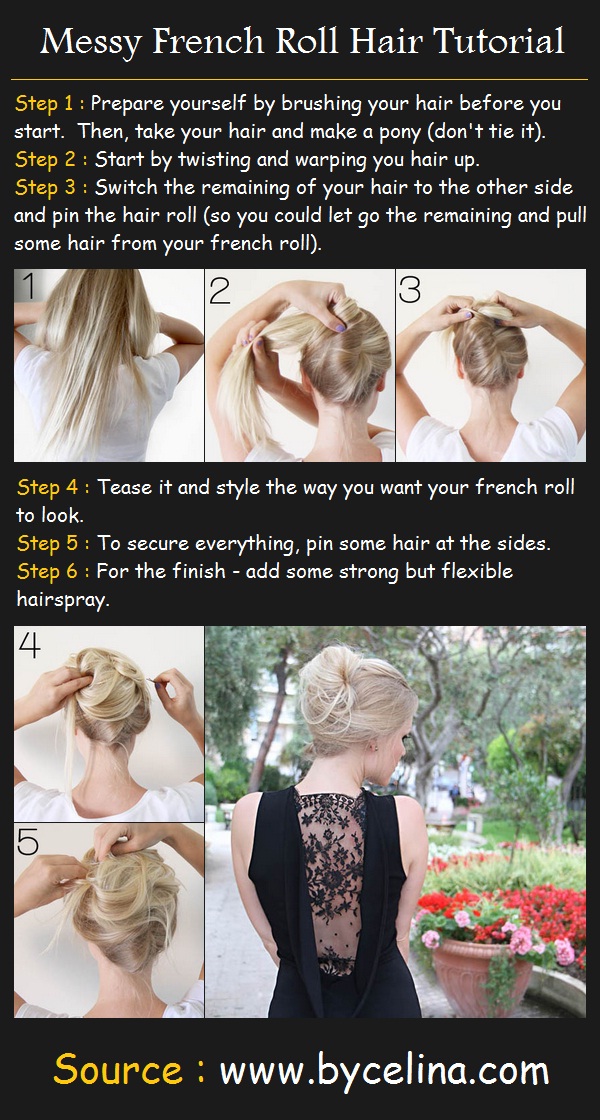 Messy French Roll Hair Tutorial

Step 1 : Prepare yourself by brushing your hair before you start. Then, take your hair and make a pony (don't tie it).
Step 2 : Start by twisting and warping you hair up.
Step 3 : Switch the remaining of your hair to the other side and pin the hair roll (so you could let go the remaining and pull some hair from your french roll).

1

2

3

Step 4 : Tease it and style the way you want your french roll to look.
Step 5 : To secure everything, pin some hair at the sides.
Step 6 : For the finish - add some strong but flexible hairspray.

4

5

Source : www.bycelina.com