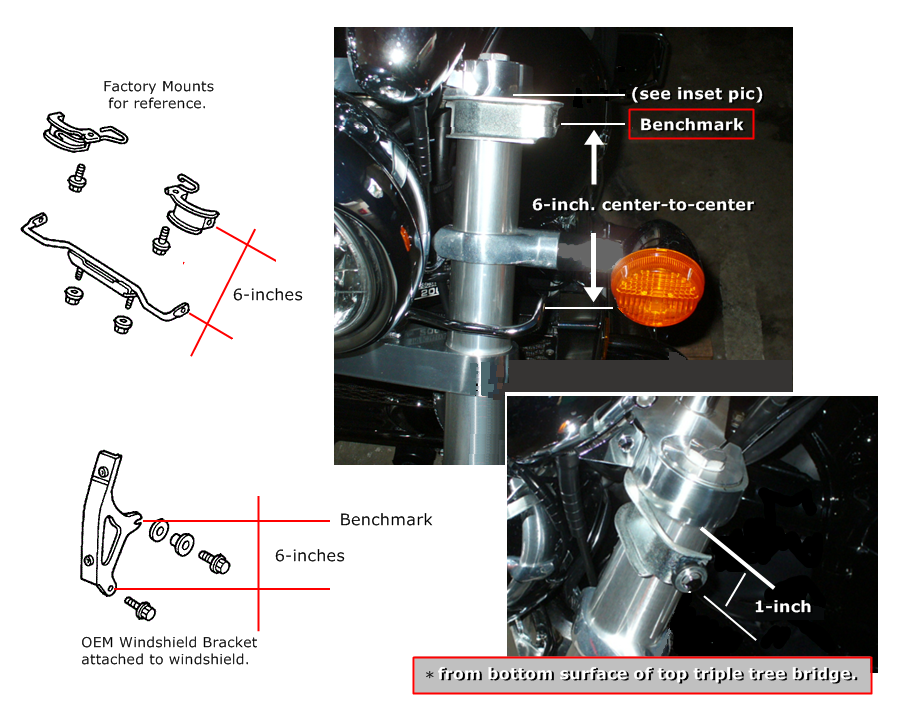 Factory Mounts
for reference.

6-inches

(see inset pic)

Benchmark

6-inch. center-to-center

Benchmark

6-inches

OEM Windshield Bracket
attached to windshield.

1-inch

* from bottom surface of top triple tree bridge.