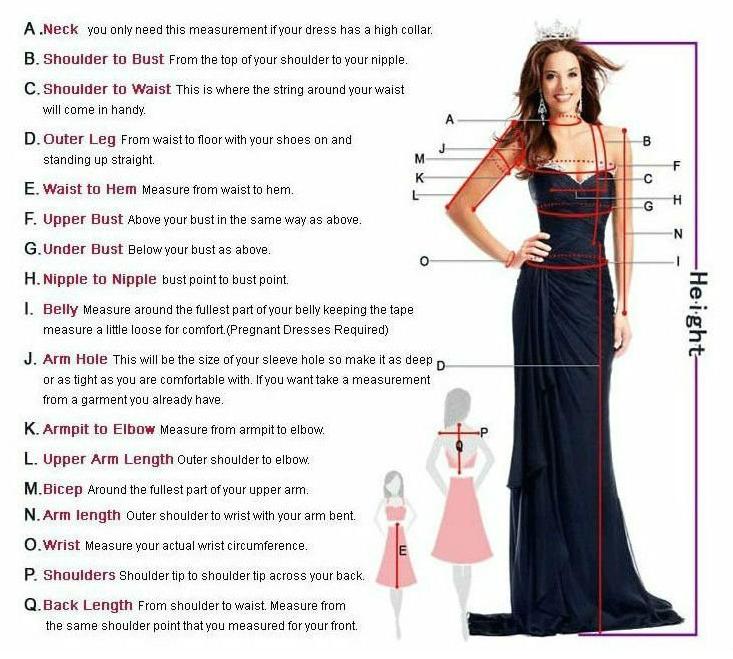 A. Neck you only need this measurement if your dress has a high collar.

B. Shoulder to Bust From the top of your shoulder to your nipple.

C. Shoulder to Waist This is where the string around your waist will come in handy.

D. Outer Leg From waist to floor with your shoes on and standing up straight.

E. Waist to Hem Measure from waist to hem.

F. Upper Bust Above your bust in the same way as above.

G. Under Bust Below your bust as above.

H. Nipple to Nipple bust point to bust point.

I. Belly Measure around the fullest part of your belly keeping the tape measure a little loose for comfort.(Pregnant Dresses Required)

J. Arm Hole This will be the size of your sleeve hole so make it as deep or as tight as you are comfortable with. If you want take a measurement from a garment you already have.

K. Armpit to Elbow Measure from armpit to elbow.

L. Upper Arm Length Outer shoulder to elbow.

M. Bicep Around the fullest part of your upper arm.

N. Arm length Outer shoulder to wrist with your arm bent.

O. Wrist Measure your actual wrist circumference.

P. Shoulders Shoulder tip to shoulder tip across your back.

Q. Back Length From shoulder to waist. Measure from the same shoulder point that you measured for your front.

A
J
M
K
L
O
B
F
C
H
G
N
I
D
Height
P
Q
E