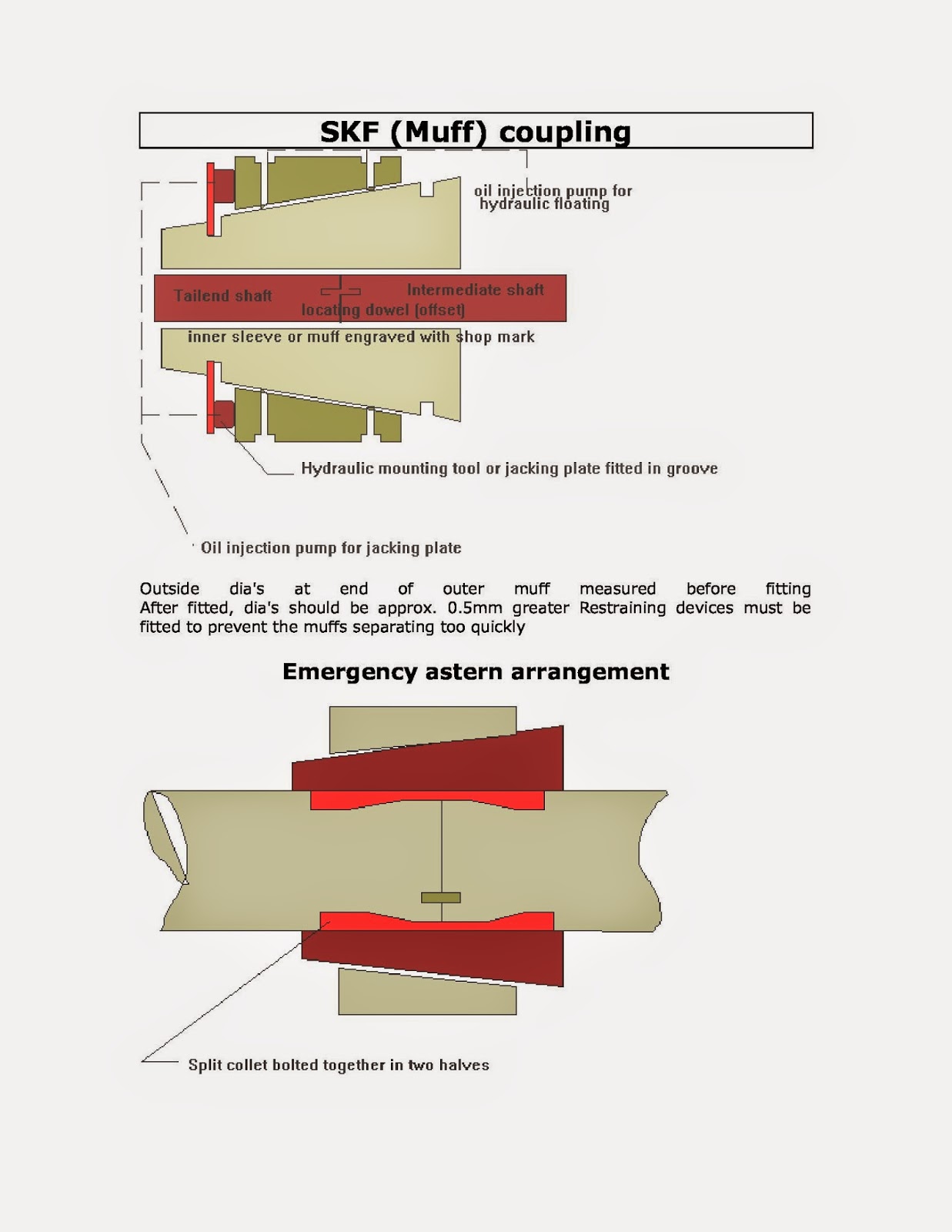 SKF (Muff) coupling

oil injection pump for hydraulic floating

Tailend shaft

Intermediate shaft

locating dowel (offset)

inner sleeve or muff engraved with shop mark

Hydraulic mounting tool or jacking plate fitted in groove

Oil injection pump for jacking plate

Outside dia's at end of outer muff measured before fitting After fitted, dia's should be approx. 0.5mm greater Restraining devices must be fitted to prevent the muffs separating too quickly

Emergency astern arrangement

Split collet bolted together in two halves