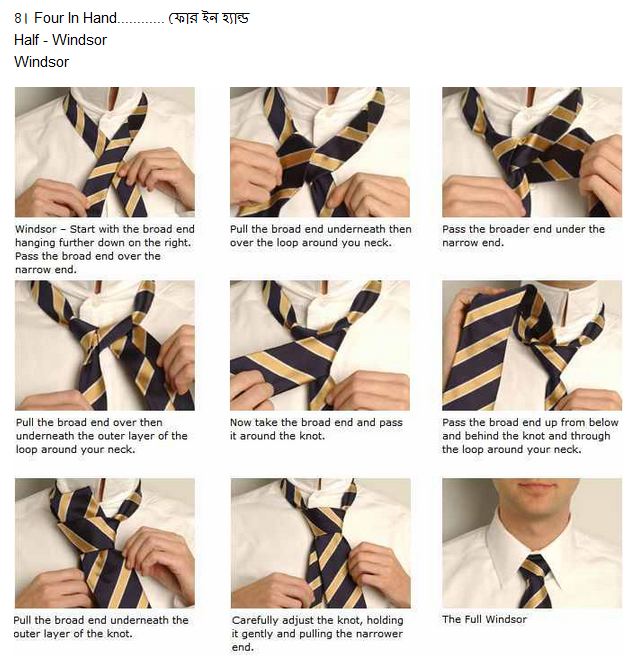 ৪। Four In Hand............ ফোর ইন হ্যান্ড
Half - Windsor
Windsor

Windsor – Start with the broad end hanging further down on the right. Pass the broad end over the narrow end.

Pull the broad end underneath then over the loop around you neck.

Pass the broader end under the narrow end.

Pull the broad end over then underneath the outer layer of the loop around your neck.

Now take the broad end and pass it around the knot.

Pass the broad end up from below and behind the knot and through the loop around your neck.

Pull the broad end underneath the outer layer of the knot.

Carefully adjust the knot, holding it gently and pulling the narrower end.

The Full Windsor