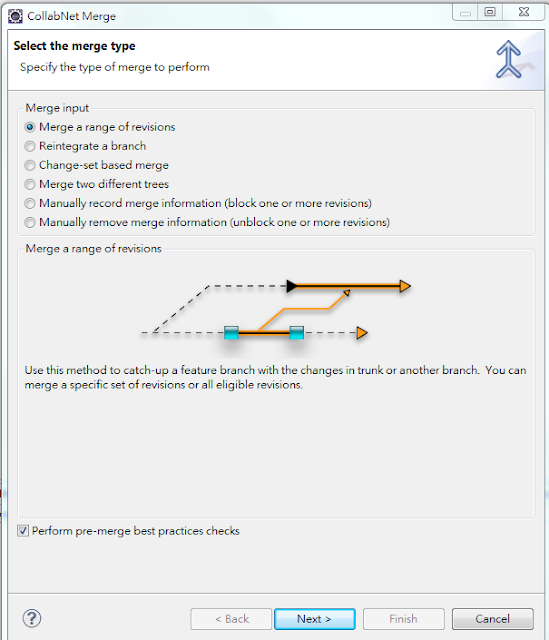 CollabNet Merge

Select the merge type

Specify the type of merge to perform

Merge input

Merge a range of revisions

Reintegrate a branch

Change-set based merge

Merge two different trees

Manually record merge information (block one or more revisions)

Manually remove merge information (unblock one or more revisions)

Merge a range of revisions

Use this method to catch-up a feature branch with the changes in trunk or another branch. You can merge a specific set of revisions or all eligible revisions.

Perform pre-merge best practices checks

?

< Back

Next >

Finish

Cancel