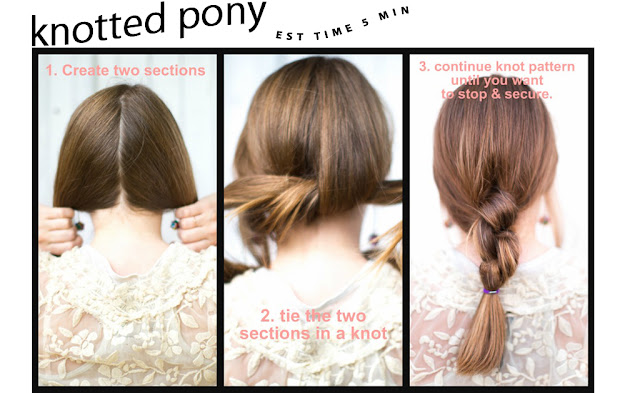 knotted pony

EST TIME 5 MIN

1. Create two sections

2. tie the two sections in a knot

3. continue knot pattern until you want to stop & secure.