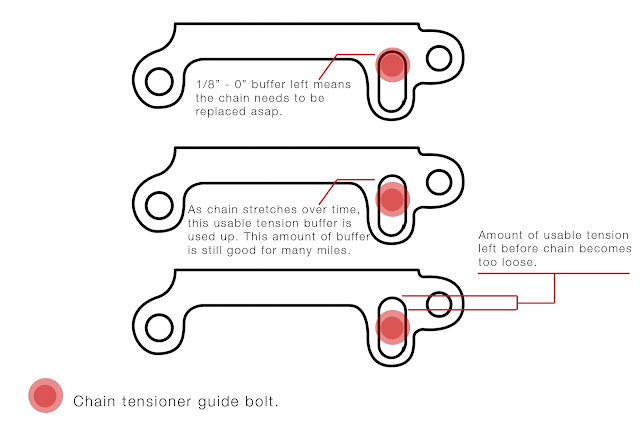 1/8" - 0" buffer left means the chain needs to be replaced asap.

As chain stretches over time, this usable tension buffer is used up. This amount of buffer is still good for many miles.

Amount of usable tension left before chain becomes too loose.

Chain tensioner guide bolt.