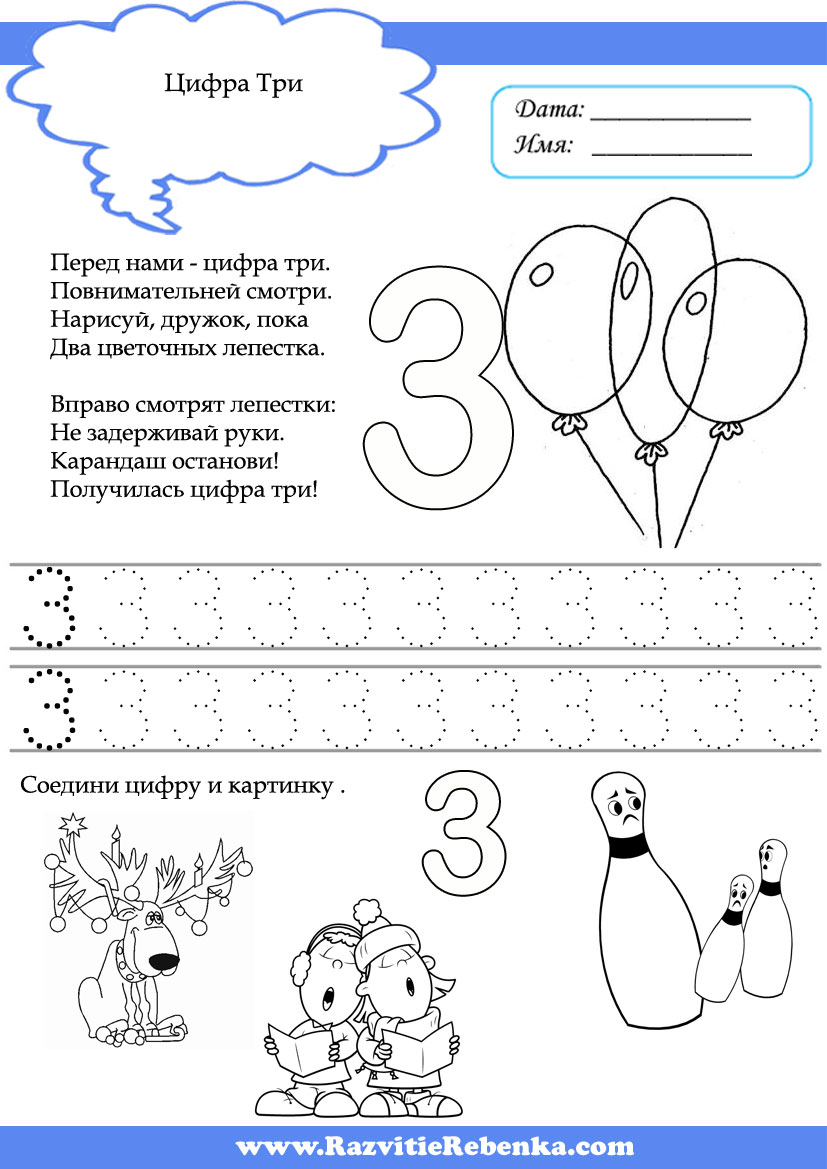 Цифра Три

Дата: ____________
Имя: ____________

Перед нами - цифра три.
Повнимательней смотри.
Нарисуй, дружок, пока
Два цветочных лепестка.

Вправо смотрят лепестки:
Не задерживай руки.
Карандаш останови!
Получилась цифра три!

3

3 3 3 3 3 3 3 3 3 3 3
3 3 3 3 3 3 3 3 3 3 3

Соедини цифру и картинку .

3

www.RazvitieRebenka.com