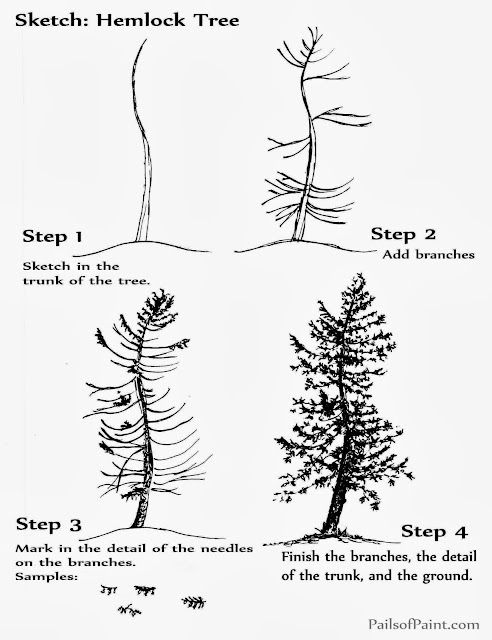 Sketch: Hemlock Tree

Step 1

Sketch in the trunk of the tree.

Step 2

Add branches

Step 3

Mark in the detail of the needles on the branches.
Samples:

Step 4

Finish the branches, the detail of the trunk, and the ground.

PailsofPaint.com