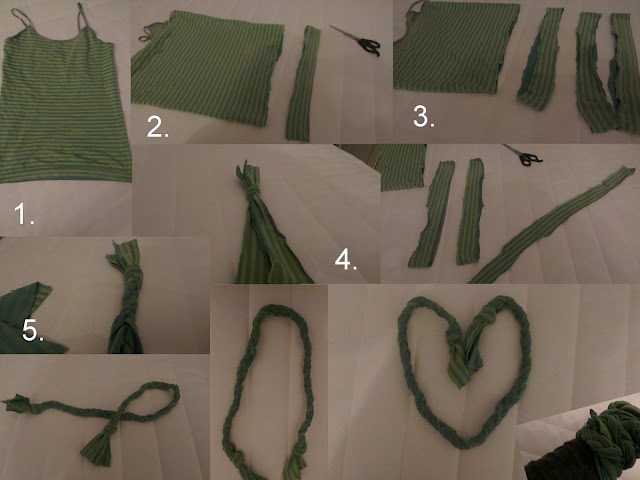 1.

2.

3.

4.

5.