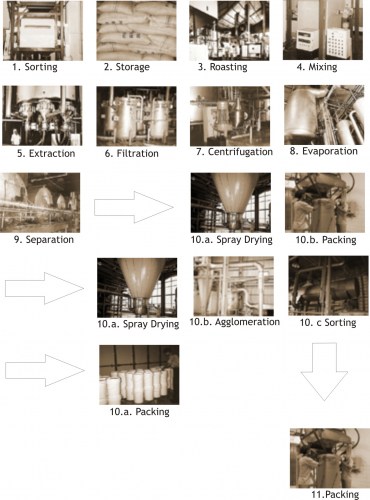 1. Sorting

2. Storage

3. Roasting

4. Mixing

5. Extraction

6. Filtration

7. Centrifugation

8. Evaporation

9. Separation

10.a. Spray Drying

10.b. Packing

10.a. Spray Drying

10.b. Agglomeration

10. c Sorting

10.a. Packing

11.Packing