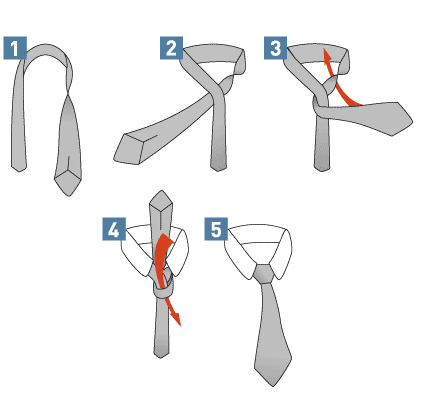 1

2

3

4

5