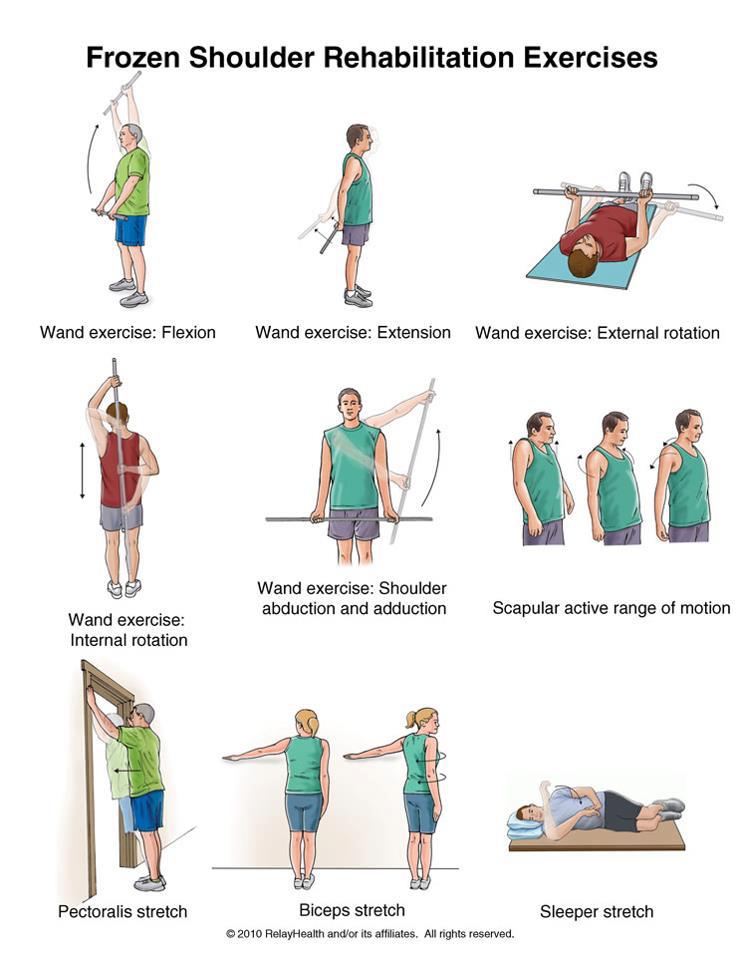 Frozen Shoulder Rehabilitation Exercises

Wand exercise: Flexion

Wand exercise: Extension

Wand exercise: External rotation

Wand exercise: Internal rotation

Wand exercise: Shoulder abduction and adduction

Scapular active range of motion

Pectoralis stretch

Biceps stretch

Sleeper stretch

© 2010 RelayHealth and/or its affiliates. All rights reserved.