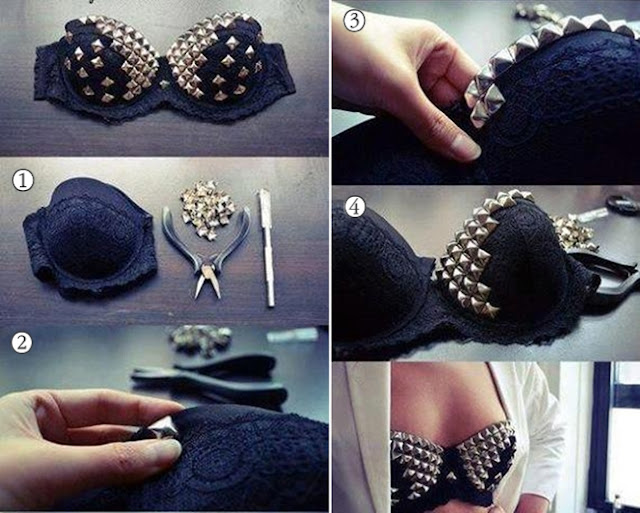 1

2

3

4