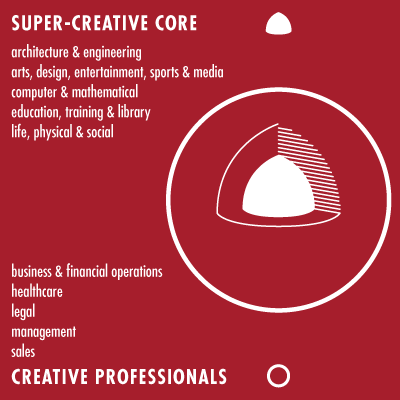 SUPER-CREATIVE CORE

architecture & engineering
arts, design, entertainment, sports & media
computer & mathematical
education, training & library
life, physical & social

business & financial operations
healthcare
legal
management
sales

CREATIVE PROFESSIONALS