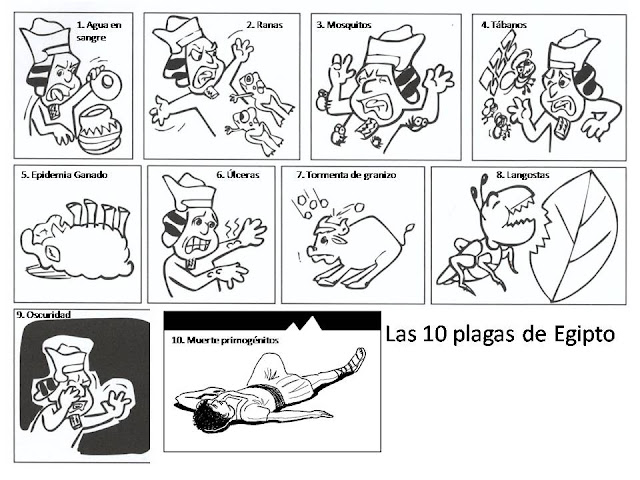 1. Agua en sangre

2. Ranas

3. Mosquitos

4. Tábanos

5. Epidemia Ganado

6. Úlceras

7. Tormenta de granizo

8. Langostas

9. Oscuridad

10. Muerte primogénitos

Las 10 plagas de Egipto