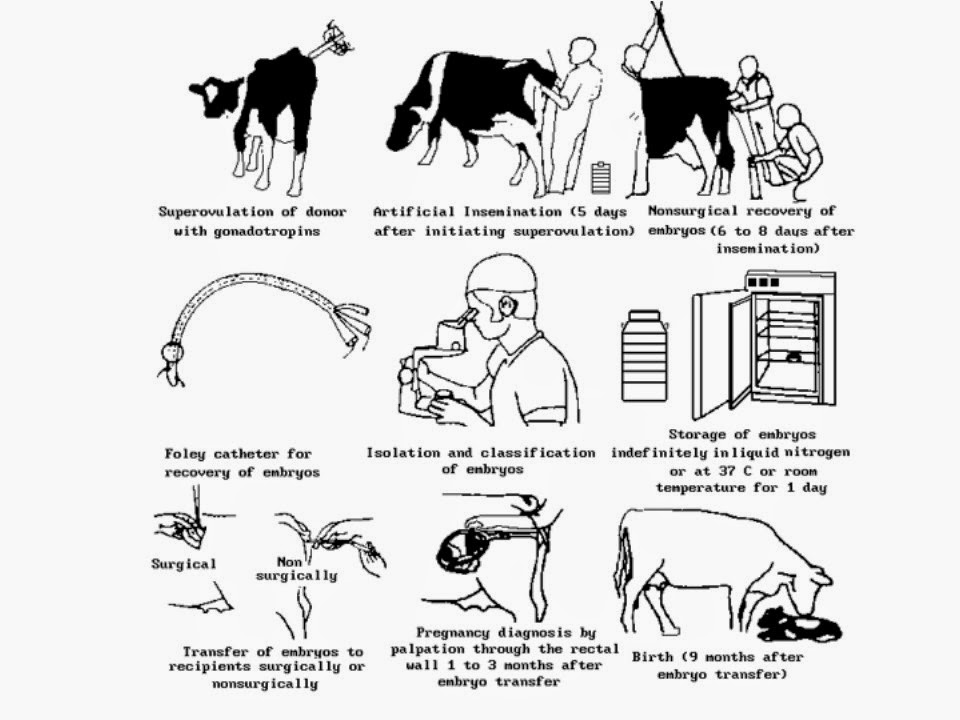 Superovulation of donor with gonadotropins

Artificial Insemination (5 days after initiating superovulation)

Nonsurgical recovery of embryos (6 to 8 days after insemination)

Foley catheter for recovery of embryos

Isolation and classification of embryos

Storage of embryos indefinitely in liquid nitrogen or at 37 C or room temperature for 1 day

Surgical

Non surgically

Transfer of embryos to recipients surgically or nonsurgically

Pregnancy diagnosis by palpation through the rectal wall 1 to 3 months after embryo transfer

Birth (9 months after embryo transfer)