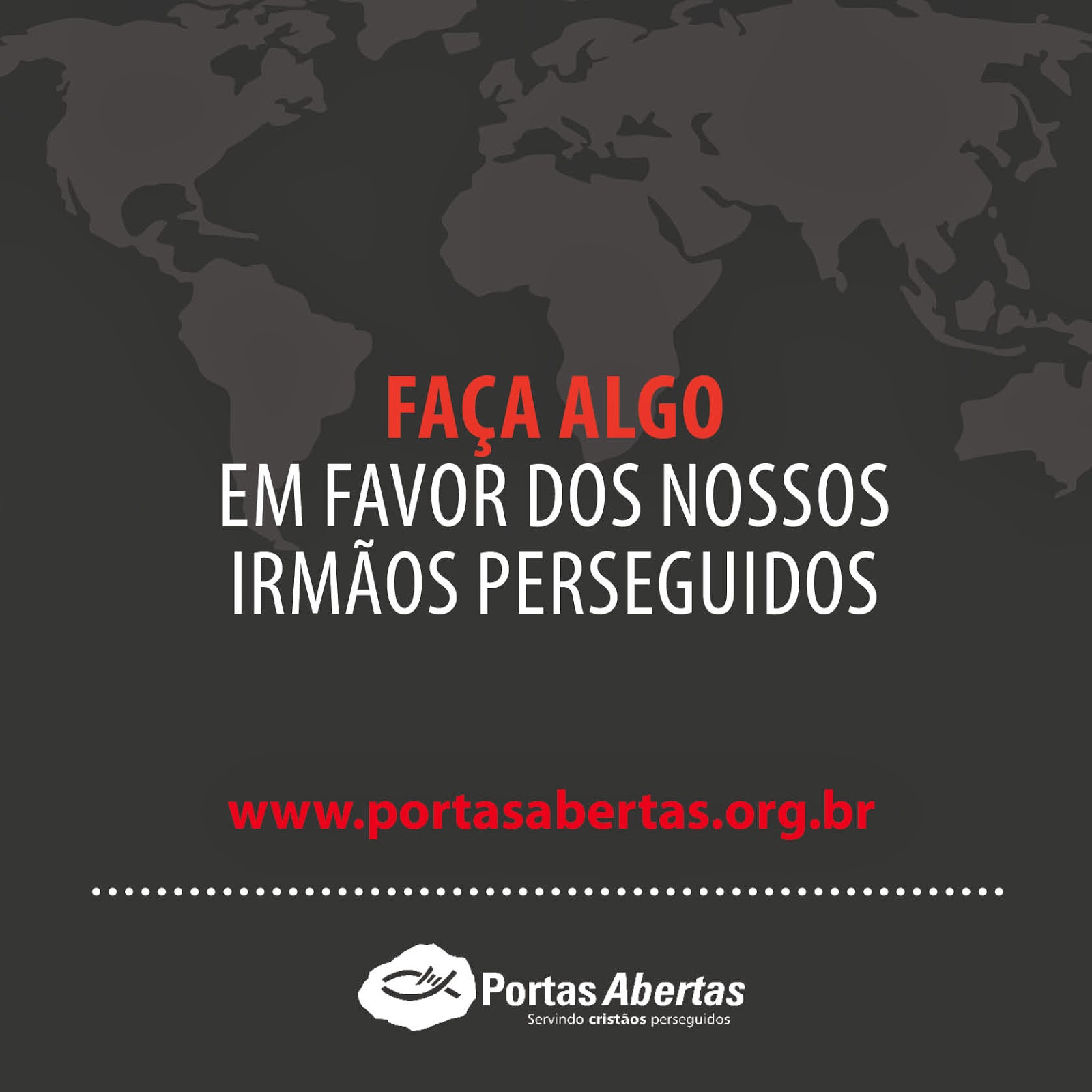 FAÇA ALGO
EM FAVOR DOS NOSSOS IRMÃOS PERSEGUIDOS

www.portasabertas.org.br

Portas Abertas
Servindo cristãos perseguidos