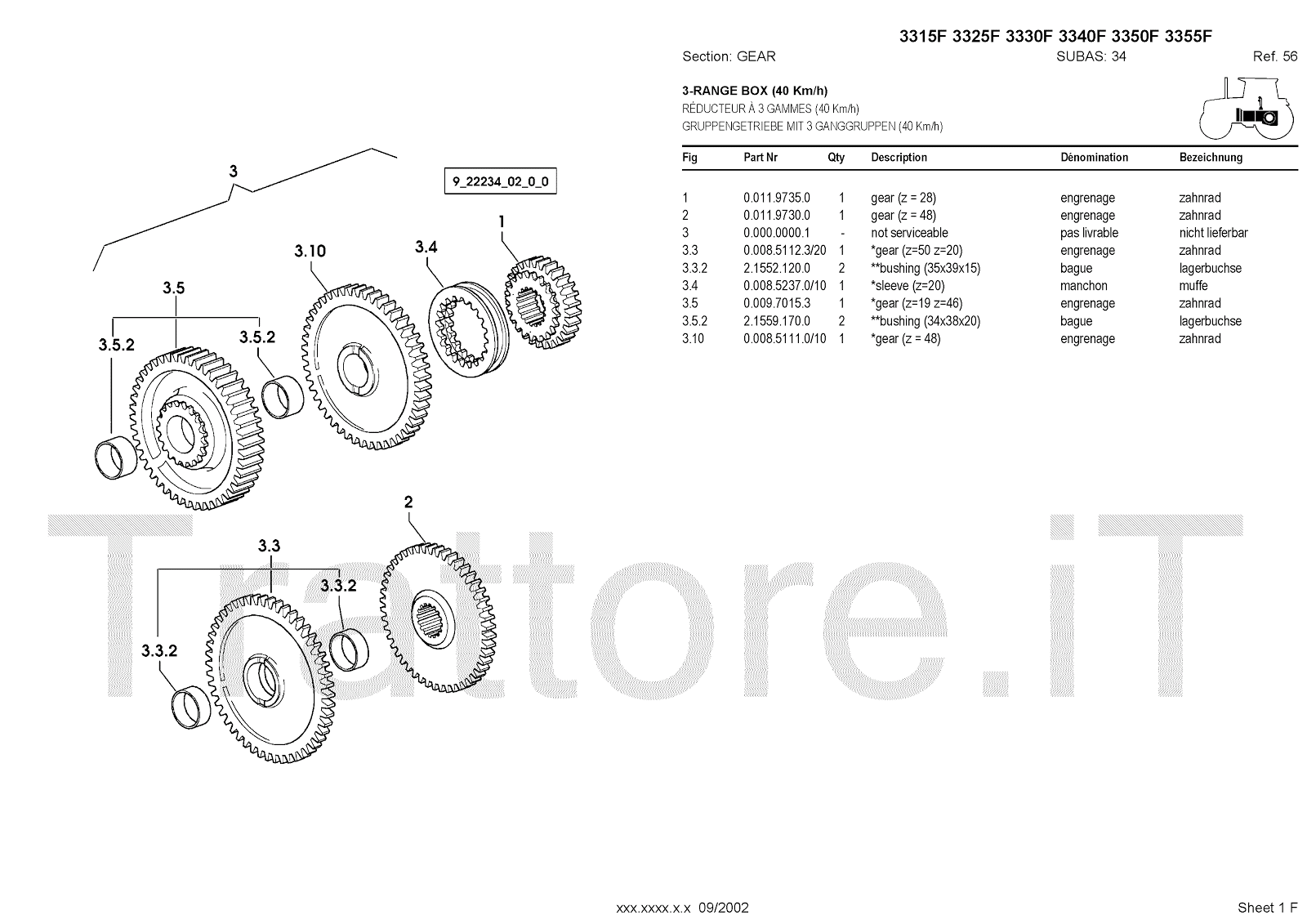 3315F 3325F 3330F 3340F 3350F 3355F

Section: GEAR SUBAS: 34 Ref. 56

3-RANGE BOX (40 Km/h)
RÉDUCTEUR À 3 GAMMES (40 Km/h)
GRUPPENGETRIEBE MIT 3 GANGGRUPPEN (40 Km/h)

| Fig | Part Nr | Qty | Description | Dénomination | Bezeichnung |
|---|---|---|---|---|---|
| 1 | 0.011.9735.0 | 1 | gear (z = 28) | engrenage | zahnrad |
| 2 | 0.011.9730.0 | 1 | gear (z = 48) | engrenage | zahnrad |
| 3 | 0.000.0000.1 | - | not serviceable | pas livrable | nicht lieferbar |
| 3.3 | 0.008.5112.3/20 | 1 | *gear (z=50 z=20) | engrenage | zahnrad |
| 3.3.2 | 2.1552.120.0 | 2 | **bushing (35x39x15) | bague | lagerbuchse |
| 3.4 | 0.008.5237.0/10 | 1 | *sleeve (z=20) | manchon | muffe |
| 3.5 | 0.009.7015.3 | 1 | *gear (z=19 z=46) | engrenage | zahnrad |
| 3.5.2 | 2.1559.170.0 | 2 | **bushing (34x38x20) | bague | lagerbuchse |
| 3.10 | 0.008.5111.0/10 | 1 | *gear (z = 48) | engrenage | zahnrad |

3
9_22234_02_0_0
1
3.4
3.10
3.5
3.5.2
3.5.2
2
3.3
3.3.2
3.3.2

Trattore.iT

xxx.xxxx.x.x 09/2002 Sheet 1 F