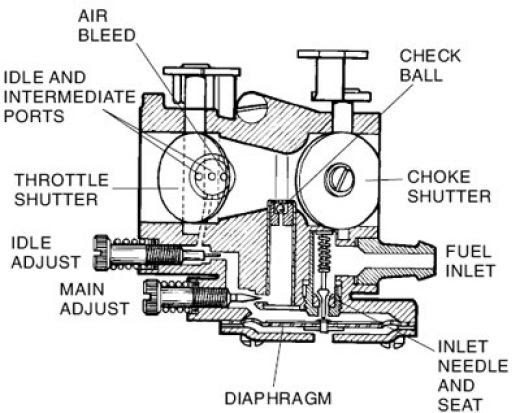 AIR BLEED

CHECK BALL

IDLE AND INTERMEDIATE PORTS

THROTTLE SHUTTER

CHOKE SHUTTER

IDLE ADJUST

FUEL INLET

MAIN ADJUST

INLET NEEDLE AND SEAT

DIAPHRAGM