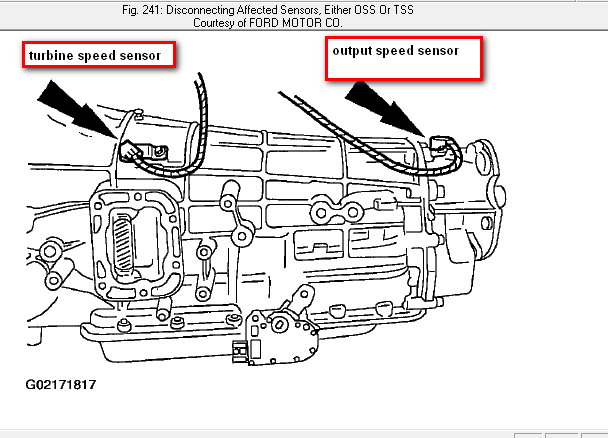 Fig. 241: Disconnecting Affected Sensors, Either OSS Or TSS
Courtesy of FORD MOTOR CO.

turbine speed sensor

output speed sensor

G02171817