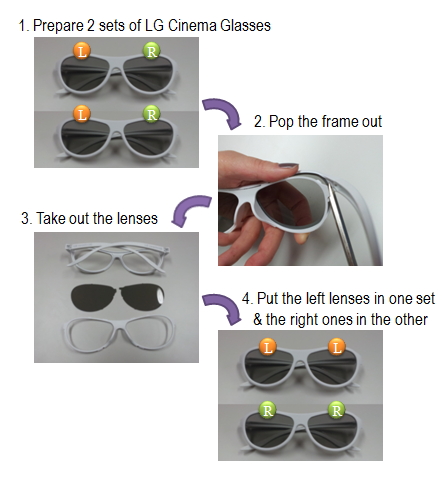 1. Prepare 2 sets of LG Cinema Glasses

L R

L R

2. Pop the frame out

3. Take out the lenses

4. Put the left lenses in one set & the right ones in the other

L L

R R