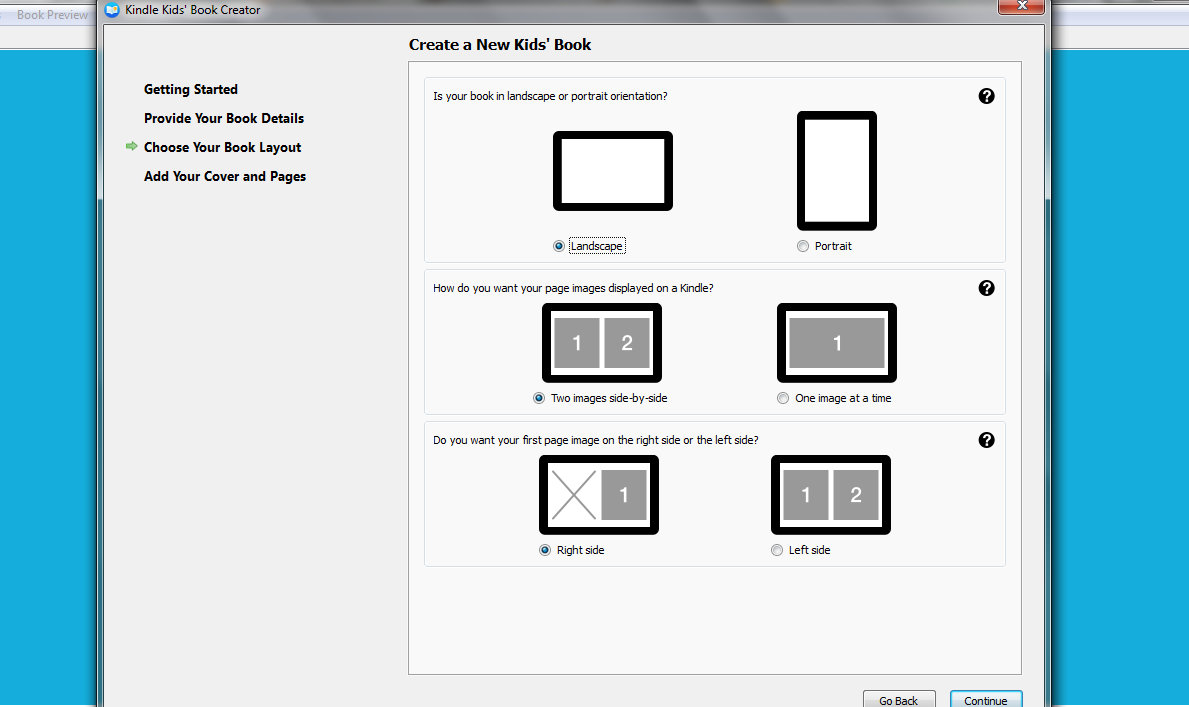 Book Preview

Kindle Kids' Book Creator

Create a New Kids' Book

Getting Started
Provide Your Book Details
Choose Your Book Layout
Add Your Cover and Pages

Is your book in landscape or portrait orientation?

Landscape
Portrait

How do you want your page images displayed on a Kindle?

1 2
1

Two images side-by-side
One image at a time

Do you want your first page image on the right side or the left side?

1
1 2

Right side
Left side

Go Back
Continue