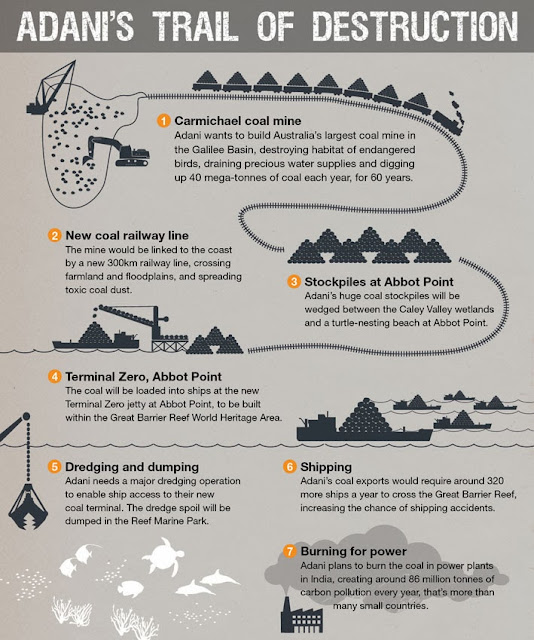 ADANI'S TRAIL OF DESTRUCTION

1 Carmichael coal mine
Adani wants to build Australia's largest coal mine in the Galilee Basin, destroying habitat of endangered birds, draining precious water supplies and digging up 40 mega-tonnes of coal each year, for 60 years.

2 New coal railway line
The mine would be linked to the coast by a new 300km railway line, crossing farmland and floodplains, and spreading toxic coal dust.

3 Stockpiles at Abbot Point
Adani's huge coal stockpiles will be wedged between the Caley Valley wetlands and a turtle-nesting beach at Abbot Point.

4 Terminal Zero, Abbot Point
The coal will be loaded into ships at the new Terminal Zero jetty at Abbot Point, to be built within the Great Barrier Reef World Heritage Area.

5 Dredging and dumping
Adani needs a major dredging operation to enable ship access to their new coal terminal. The dredge spoil will be dumped in the Reef Marine Park.

6 Shipping
Adani's coal exports would require around 320 more ships a year to cross the Great Barrier Reef, increasing the chance of shipping accidents.

7 Burning for power
Adani plans to burn the coal in power plants in India, creating around 86 million tonnes of carbon pollution every year, that's more than many small countries.