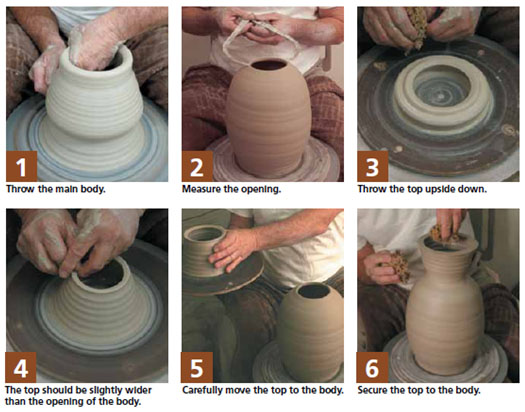 1
Throw the main body.

2
Measure the opening.

3
Throw the top upside down.

4
The top should be slightly wider than the opening of the body.

5
Carefully move the top to the body.

6
Secure the top to the body.