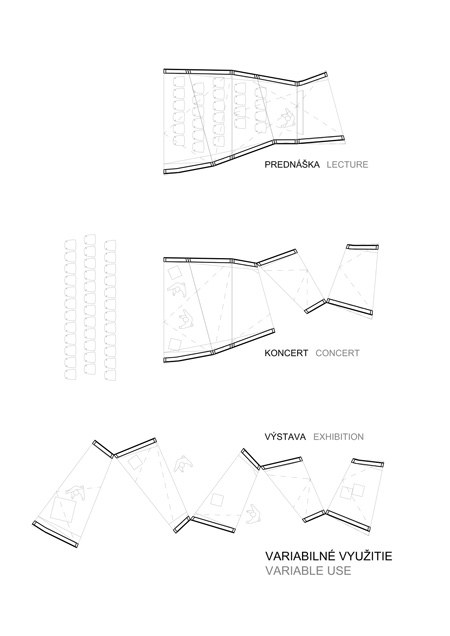 PREDNÁŠKA LECTURE

KONCERT CONCERT

VÝSTAVA EXHIBITION

VARIABILNÉ VYUŽITIE
VARIABLE USE