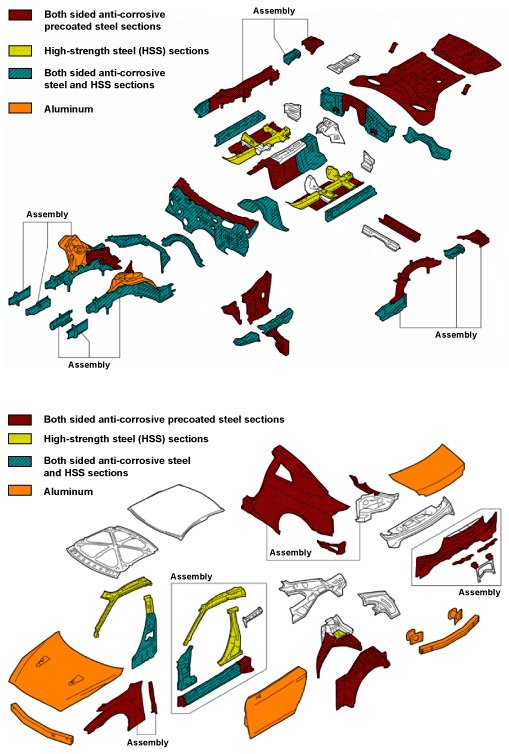 Both sided anti-corrosive precoated steel sections

High-strength steel (HSS) sections

Both sided anti-corrosive steel and HSS sections

Aluminum

Assembly

Assembly

Assembly

Assembly

Both sided anti-corrosive precoated steel sections

High-strength steel (HSS) sections

Both sided anti-corrosive steel and HSS sections

Aluminum

Assembly

Assembly

Assembly

Assembly