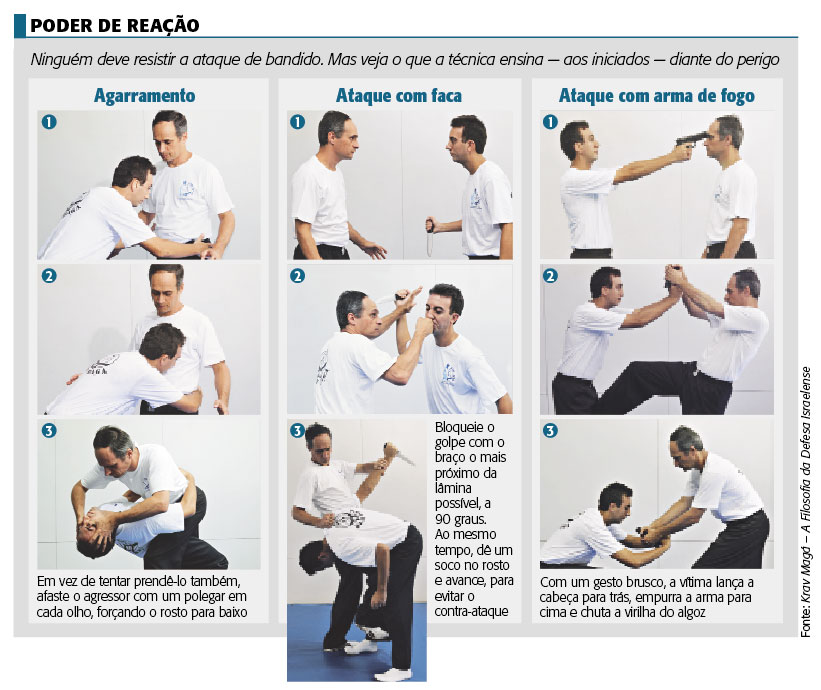 PODER DE REAÇÃO

Ninguém deve resistir a ataque de bandido. Mas veja o que a técnica ensina — aos iniciados — diante do perigo

Agarramento

1

2

3

Em vez de tentar prendê-lo também, afaste o agressor com um polegar em cada olho, forçando o rosto para baixo

Ataque com faca

1

2

3

Bloqueie o golpe com o braço o mais próximo da lâmina possível, a 90 graus. Ao mesmo tempo, dê um soco no rosto e avance, para evitar o contra-ataque

Ataque com arma de fogo

1

2

3

Com um gesto brusco, a vítima lança a cabeça para trás, empurra a arma para cima e chuta a virilha do algoz

Fonte: Krav Magá – A Filosofia da Defesa Israelense