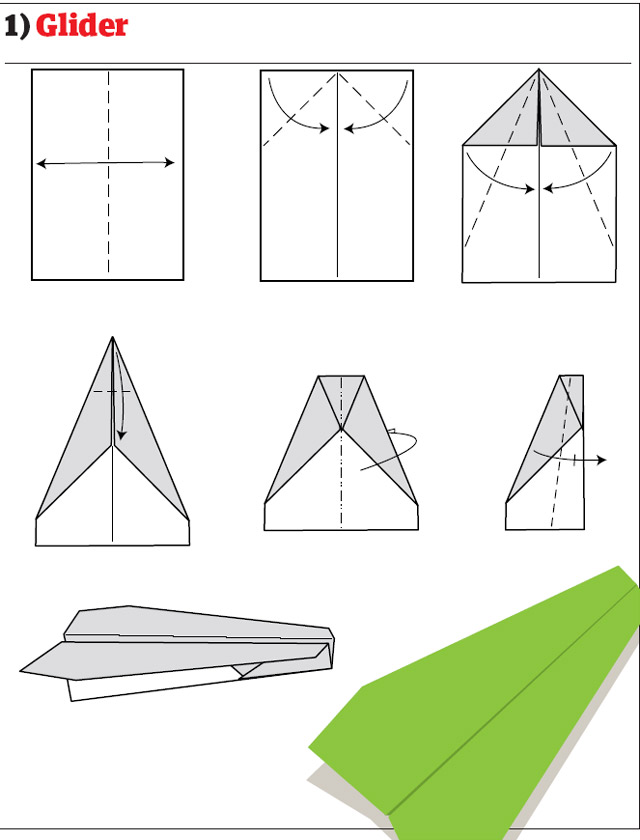 1) Glider