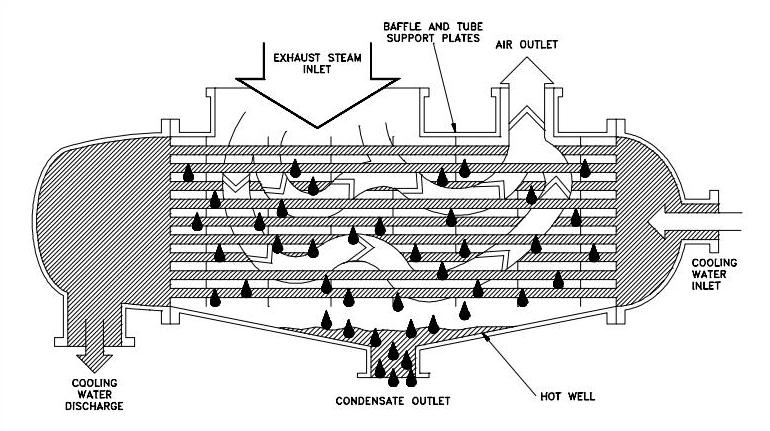 EXHAUST STEAM INLET

BAFFLE AND TUBE SUPPORT PLATES

AIR OUTLET

COOLING WATER INLET

COOLING WATER DISCHARGE

CONDENSATE OUTLET

HOT WELL