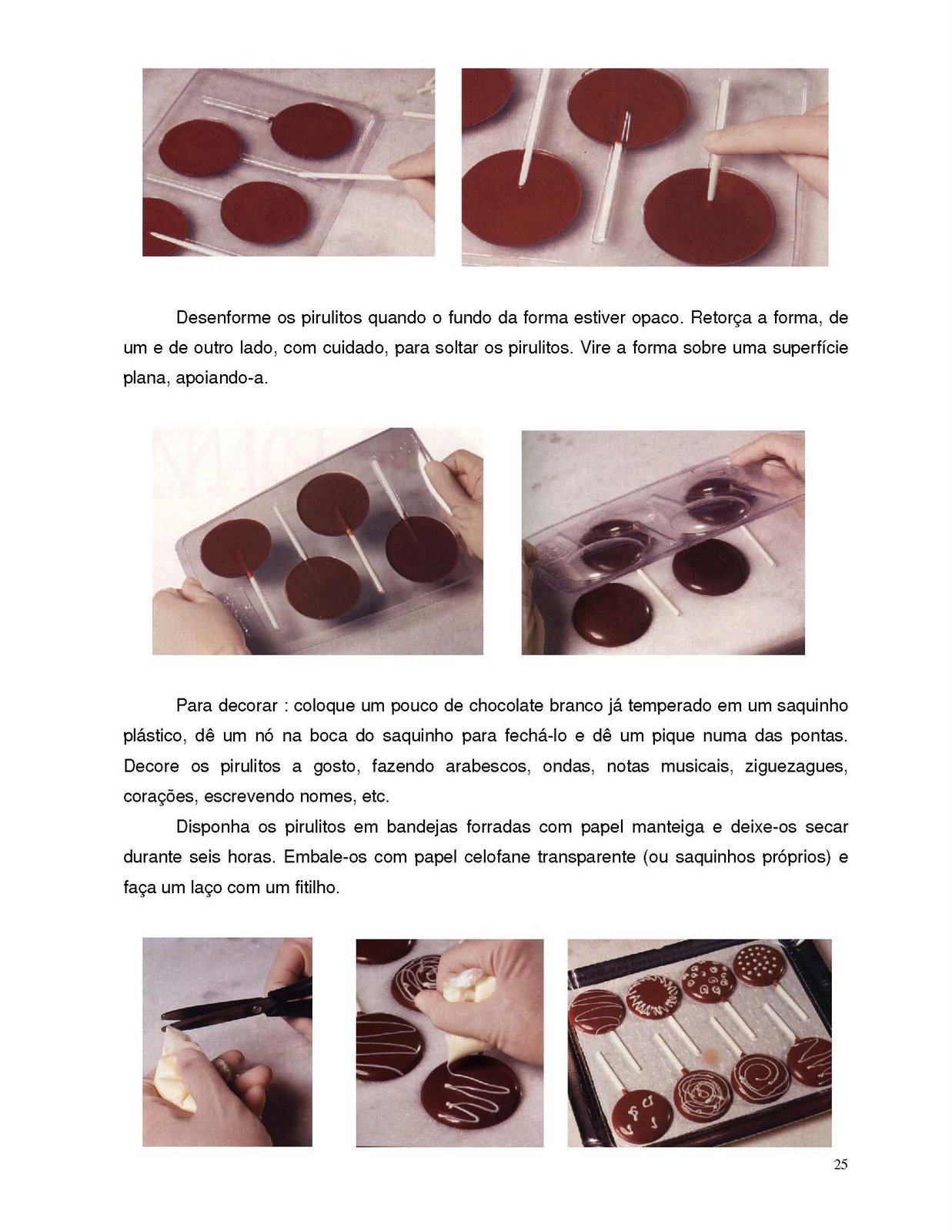 Desenforme os pirulitos quando o fundo da forma estiver opaco. Retorça a forma, de um e de outro lado, com cuidado, para soltar os pirulitos. Vire a forma sobre uma superfície plana, apoiando-a.

Para decorar : coloque um pouco de chocolate branco já temperado em um saquinho plástico, dê um nó na boca do saquinho para fechá-lo e dê um pique numa das pontas. Decore os pirulitos a gosto, fazendo arabescos, ondas, notas musicais, ziguezagues, corações, escrevendo nomes, etc.

Disponha os pirulitos em bandejas forradas com papel manteiga e deixe-os secar durante seis horas. Embale-os com papel celofane transparente (ou saquinhos próprios) e faça um laço com um fitilho.

25