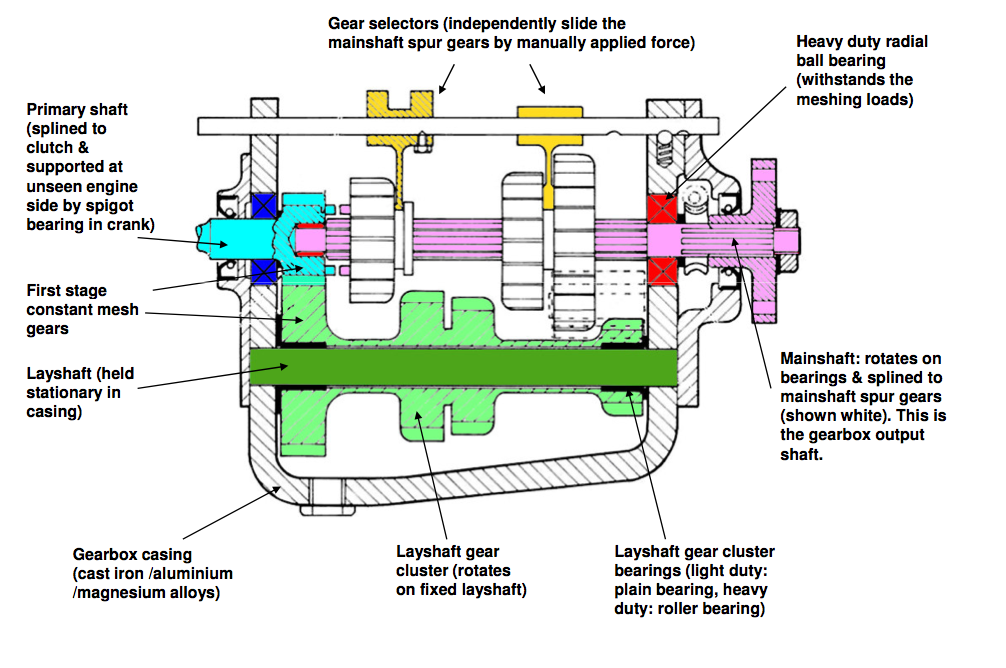 Gear selectors (independently slide the mainshaft spur gears by manually applied force)

Heavy duty radial ball bearing (withstands the meshing loads)

Primary shaft (splined to clutch & supported at unseen engine side by spigot bearing in crank)

First stage constant mesh gears

Layshaft (held stationary in casing)

Mainshaft: rotates on bearings & splined to mainshaft spur gears (shown white). This is the gearbox output shaft.

Gearbox casing (cast iron /aluminium /magnesium alloys)

Layshaft gear cluster (rotates on fixed layshaft)

Layshaft gear cluster bearings (light duty: plain bearing, heavy duty: roller bearing)