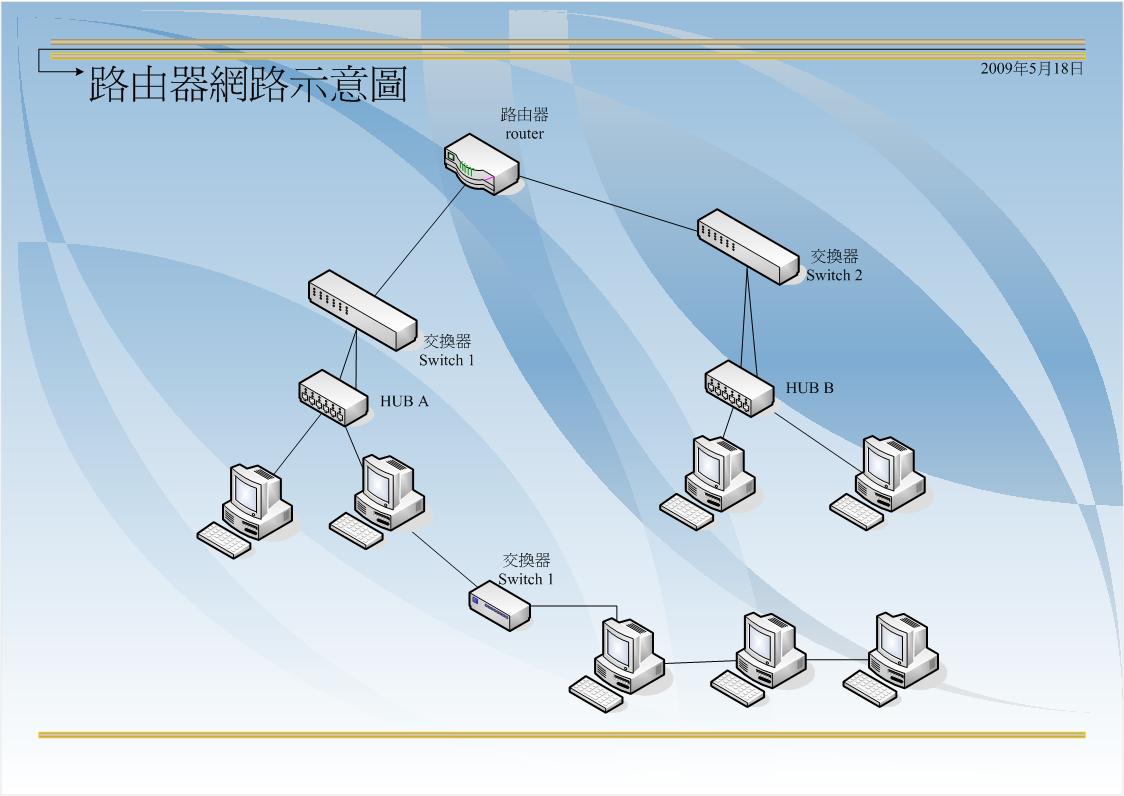 路由器網路示意圖

2009年5月18日

路由器
router

交換器
Switch 2

交換器
Switch 1

HUB A

HUB B

交換器
Switch 1