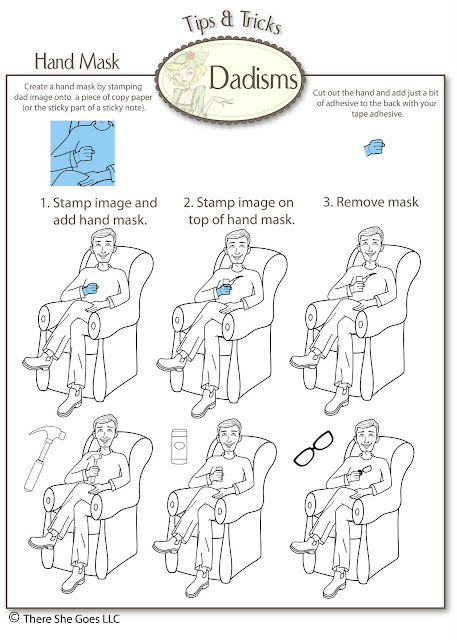 Tips & Tricks

Dadisms

Hand Mask

Create a hand mask by stamping dad image onto a piece of copy paper (or the sticky part of a sticky note).

Cut out the hand and add just a bit of adhesive to the back with your tape adhesive.

1. Stamp image and add hand mask.

2. Stamp image on top of hand mask.

3. Remove mask

© There She Goes LLC