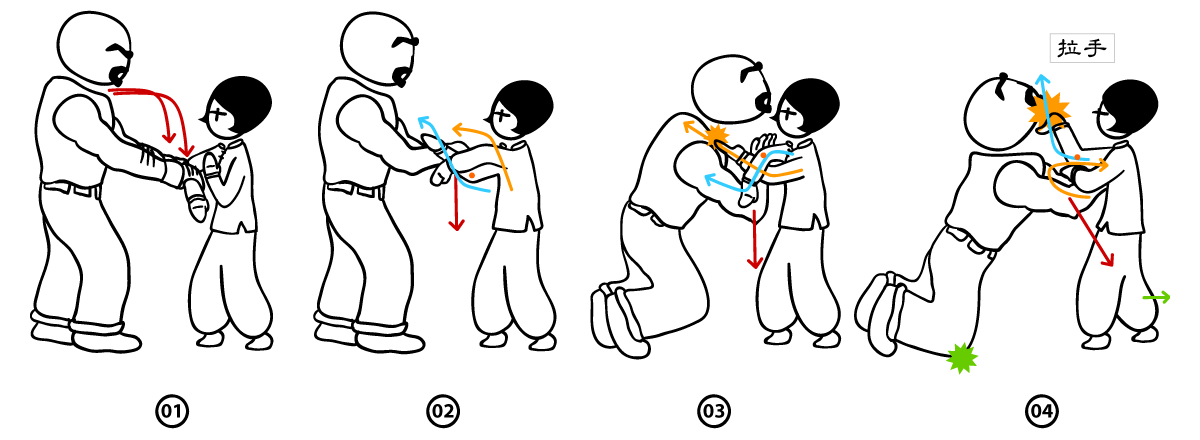 拉手

01

02

03

04