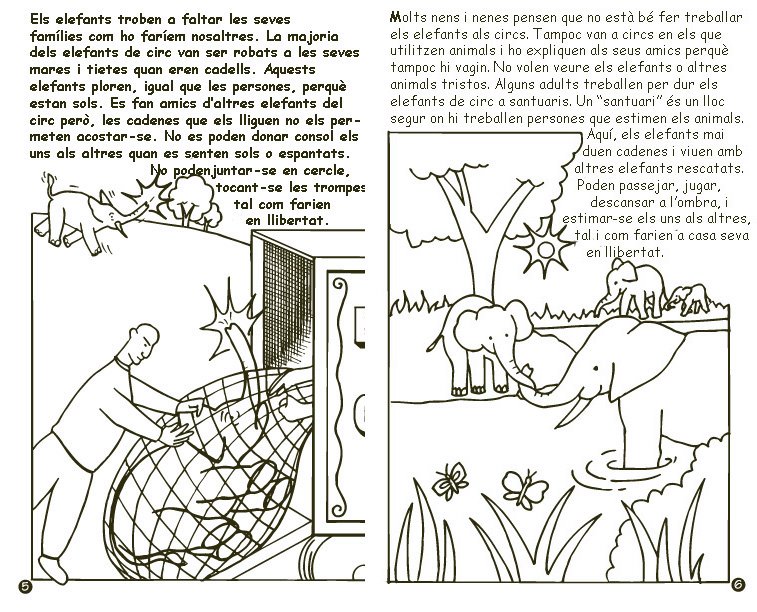 Els elefants troben a faltar les seves famílies com ho faríem nosaltres. La majoria dels elefants de circ van ser robats a les seves mares i tietes quan eren cadells. Aquests elefants ploren, igual que les persones, perquè estan sols. Es fan amics d'altres elefants del circ però, les cadenes que els lliguen no els permeten acostar-se. No es poden donar consol els uns als altres quan es senten sols o espantats. No podenjuntar-se en cercle, tocant-se les trompes tal com farien en llibertat.

5

Molts nens i nenes pensen que no està bé fer treballar els elefants als circs. Tampoc van a circs en els que utilitzen animals i ho expliquen als seus amics perquè tampoc hi vagin. No volen veure els elefants o altres animals tristos. Alguns adults treballen per dur els elefants de circ a santuaris. Un "santuari" és un lloc segur on hi treballen persones que estimen els animals. Aquí, els elefants mai duen cadenes i viuen amb altres elefants rescatats. Poden passejar, jugar, descansar a l'ombra, i estimar-se els uns als altres, tal i com farien a casa seva en llibertat.

6