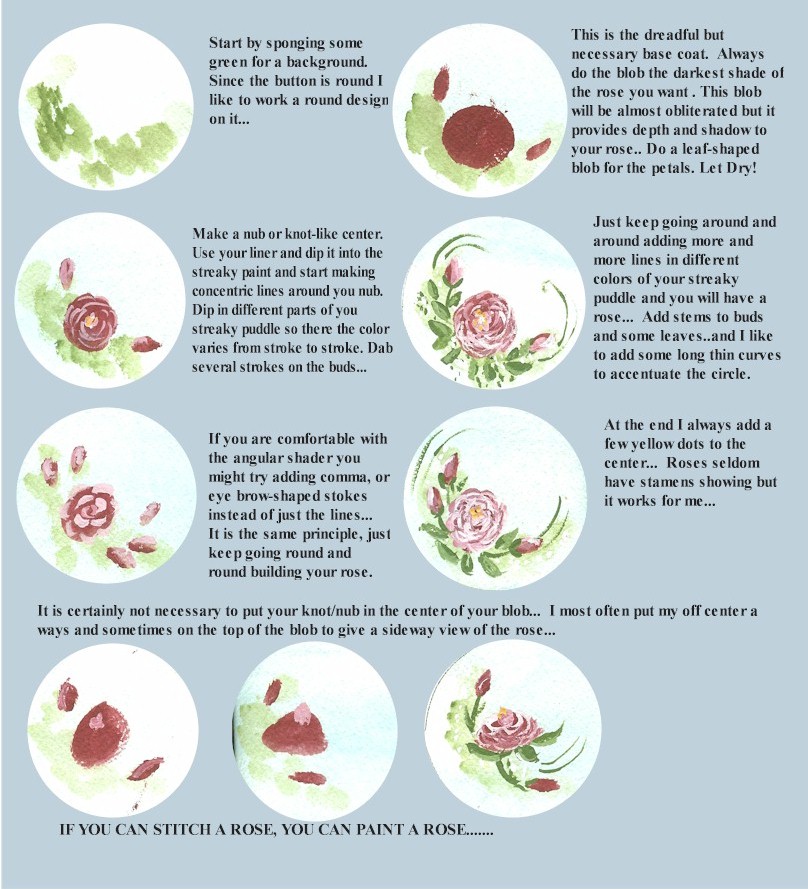 Start by sponging some green for a background. Since the button is round I like to work a round design on it...

This is the dreadful but necessary base coat. Always do the blob the darkest shade of the rose you want . This blob will be almost obliterated but it provides depth and shadow to your rose.. Do a leaf-shaped blob for the petals. Let Dry!

Make a nub or knot-like center. Use your liner and dip it into the streaky paint and start making concentric lines around you nub. Dip in different parts of you streaky puddle so there the color varies from stroke to stroke. Dab several strokes on the buds...

Just keep going around and around adding more and more lines in different colors of your streaky puddle and you will have a rose... Add stems to buds and some leaves..and I like to add some long thin curves to accentuate the circle.

If you are comfortable with the angular shader you might try adding comma, or eye brow-shaped stokes instead of just the lines... It is the same principle, just keep going round and round building your rose.

At the end I always add a few yellow dots to the center... Roses seldom have stamens showing but it works for me...

It is certainly not necessary to put your knot/nub in the center of your blob... I most often put my off center a ways and sometimes on the top of the blob to give a sideway view of the rose...

IF YOU CAN STITCH A ROSE, YOU CAN PAINT A ROSE.......