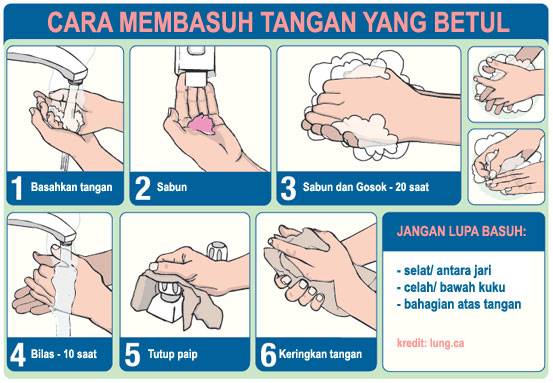 CARA MEMBASUH TANGAN YANG BETUL

1 Basahkan tangan

2 Sabun

3 Sabun dan Gosok - 20 saat

4 Bilas - 10 saat

5 Tutup paip

6 Keringkan tangan

JANGAN LUPA BASUH:

- selat/ antara jari
- celah/ bawah kuku
- bahagian atas tangan

kredit: lung.ca