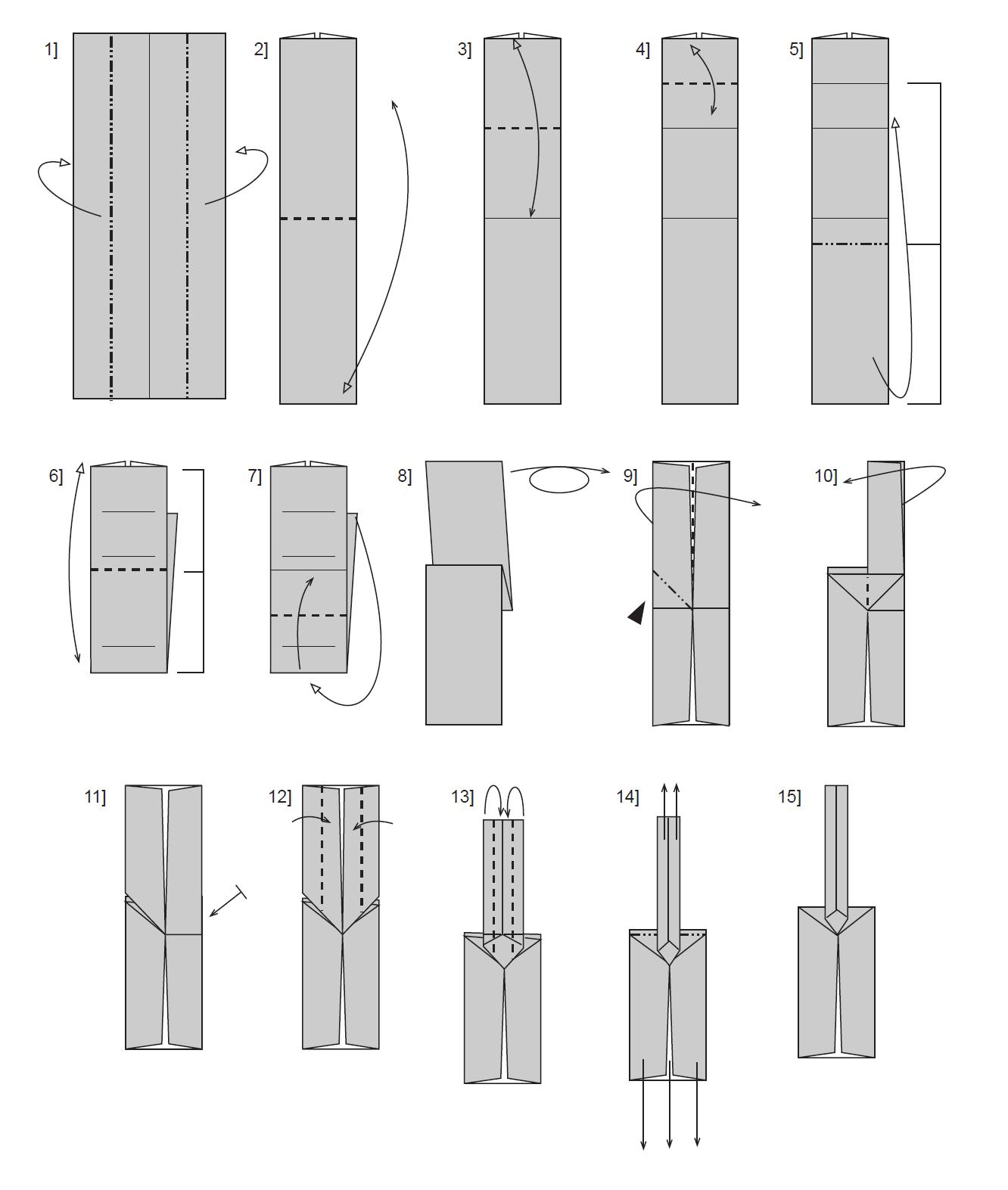 1]

2]

3]

4]

5]

6]

7]

8]

9]

10]

11]

12]

13]

14]

15]