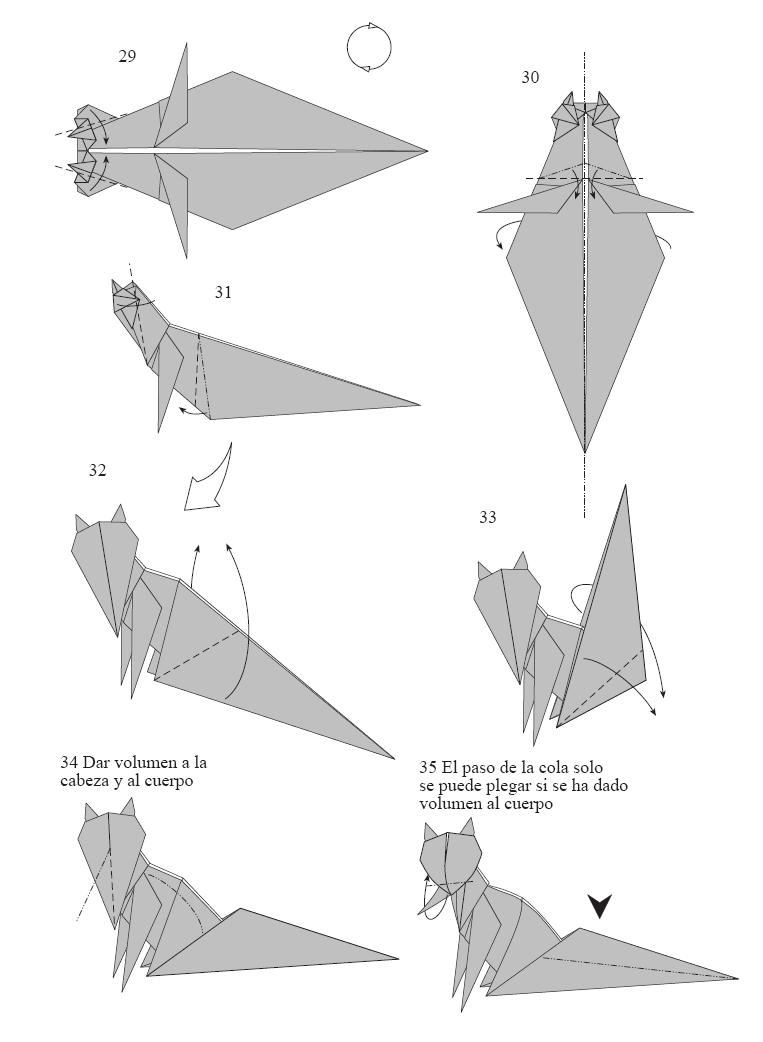 29

30

31

32

33

34 Dar volumen a la cabeza y al cuerpo

35 El paso de la cola solo se puede plegar si se ha dado volumen al cuerpo