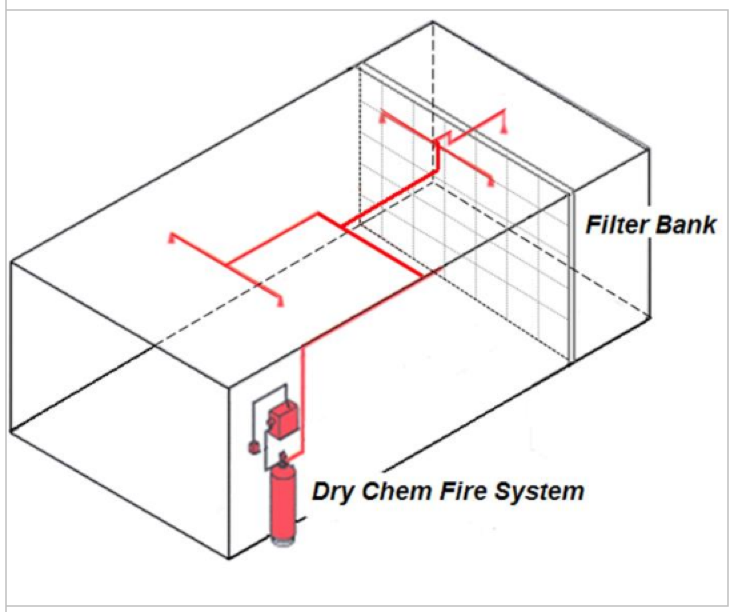 Filter Bank

Dry Chem Fire System