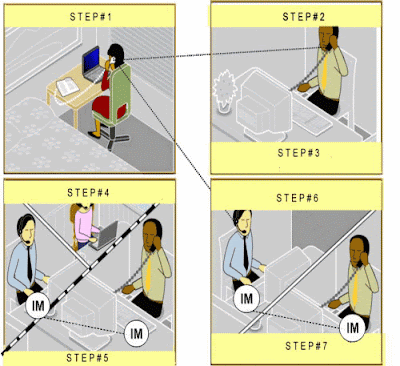 STEP#1

STEP#2

STEP#3

STEP#4

IM

IM

STEP#5

STEP#6

IM

IM

STEP#7