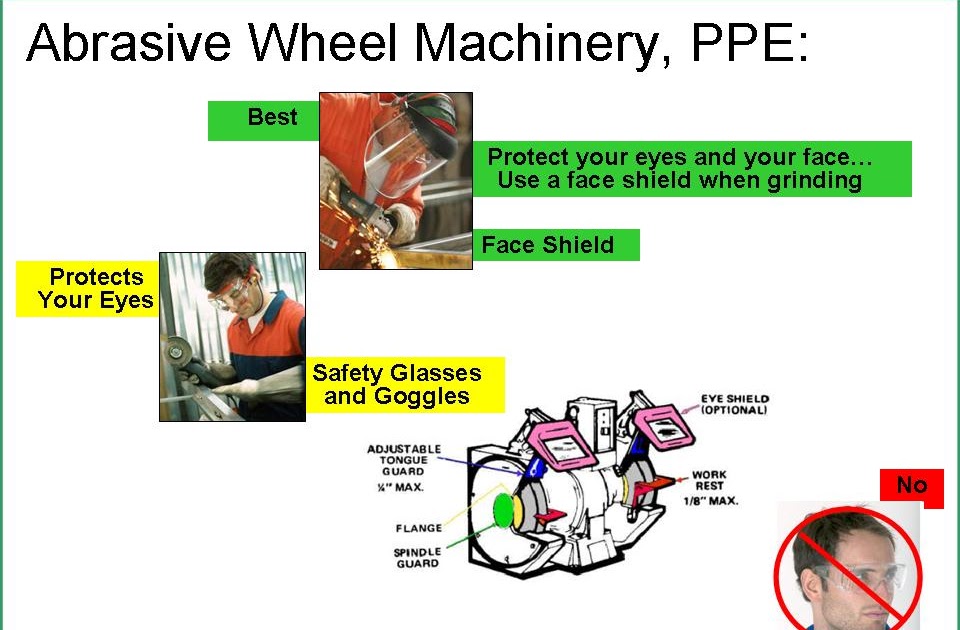 Abrasive Wheel Machinery, PPE:

Best

Protect your eyes and your face… Use a face shield when grinding

Face Shield

Protects Your Eyes

Safety Glasses and Goggles

EYE SHIELD (OPTIONAL)

ADJUSTABLE TONGUE GUARD ¼" MAX.

WORK REST 1/8" MAX.

FLANGE

SPINDLE GUARD

No