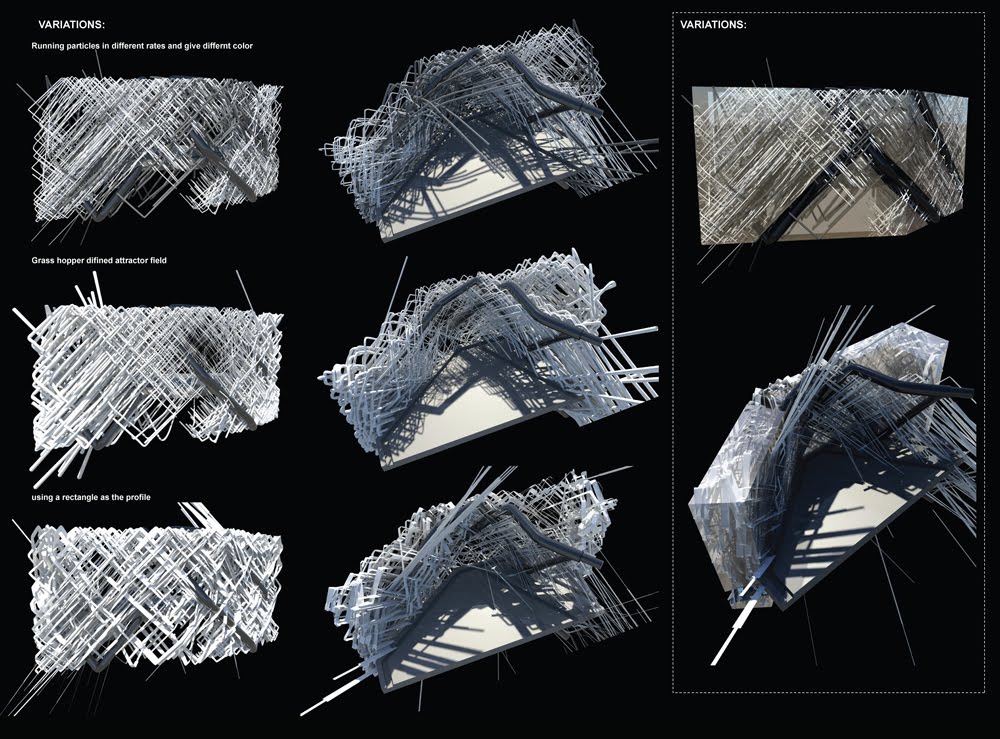 VARIATIONS:

Running particles in different rates and give differnt color

Grass hopper difined attractor field

using a rectangle as the profile

VARIATIONS: